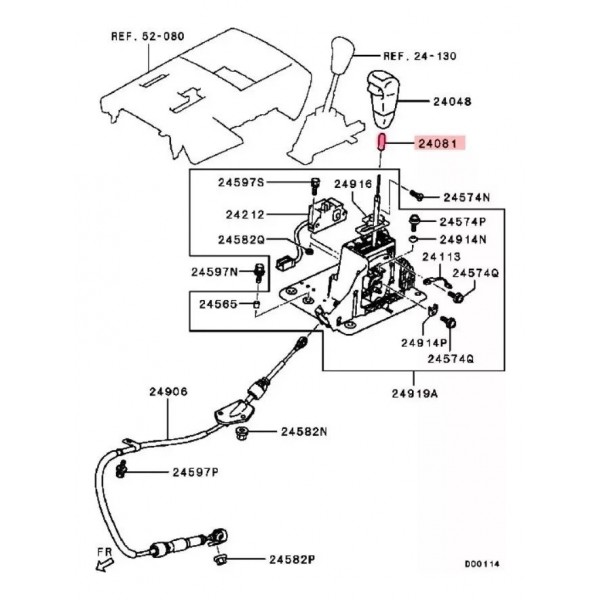 REF. 52-080
REF. 24-130
24048
24081
24597S
24916
24574N
24212
24574P
24582Q
24914N
24113
24597N
24574Q
24565
24914P
24574Q
24919A
24906
24582N
24597P
FR
24582P
D00114